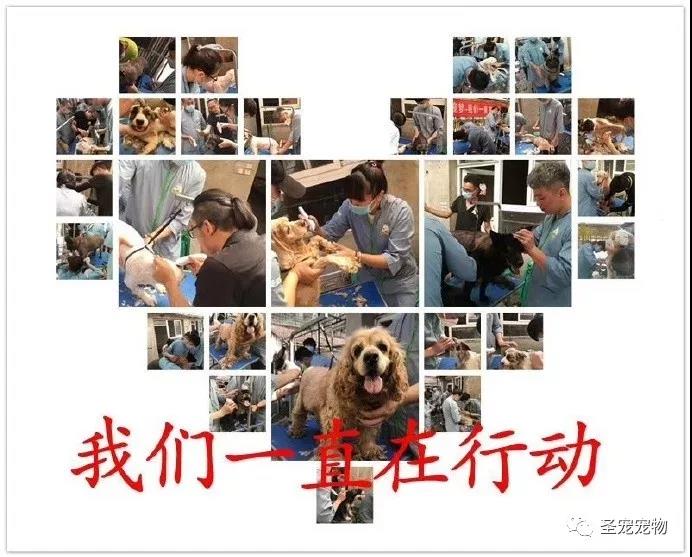 我们一直在行动

圣宠宠物